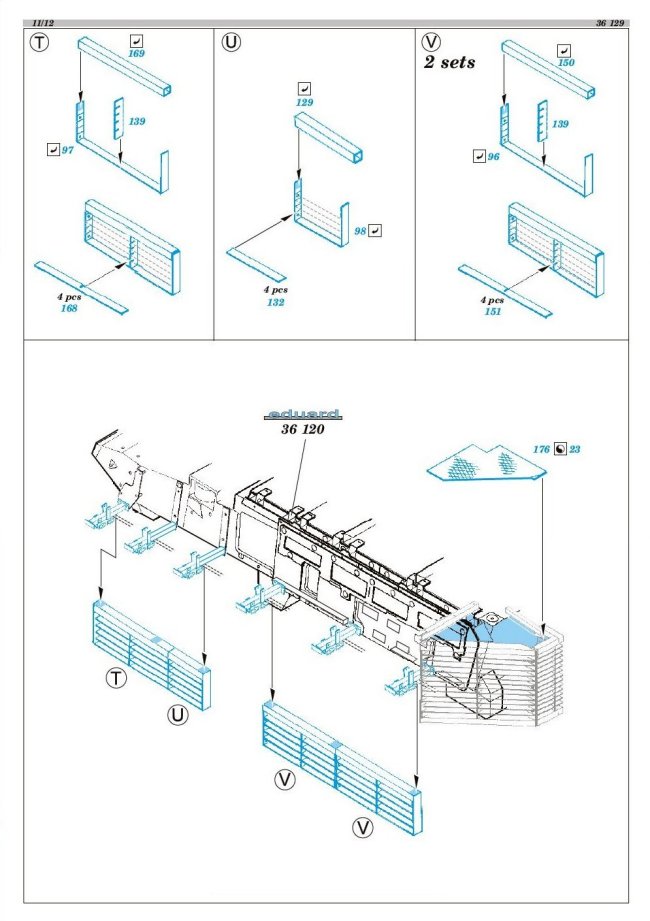 11/12

36 129

T

169

139

97

4 pcs
168

U

129

98

4 pcs
132

V
2 sets

150

139

96

4 pcs
151

eduard
36 120

176 23

T

U

V

V